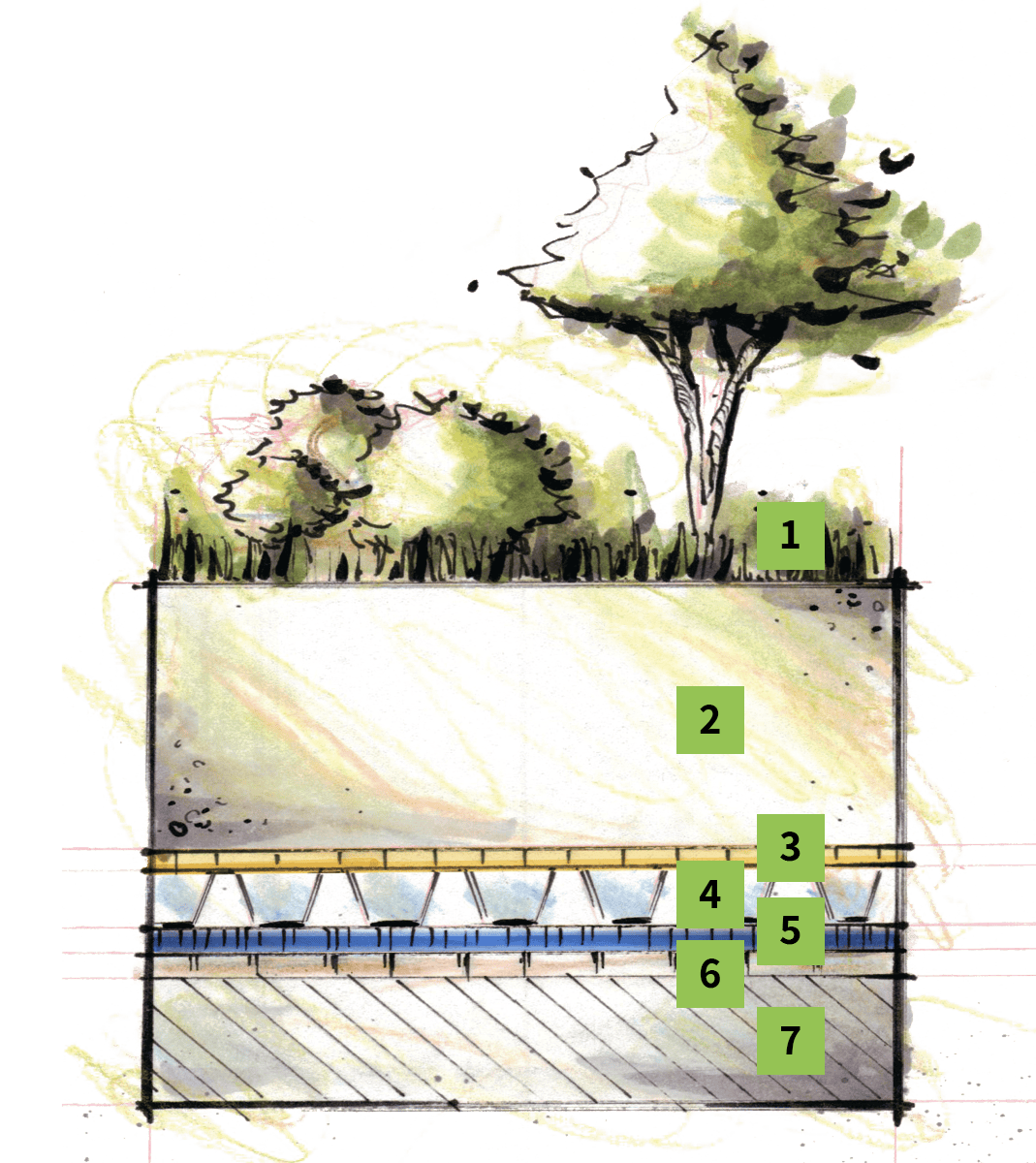 1

2

3

4

5

6

7