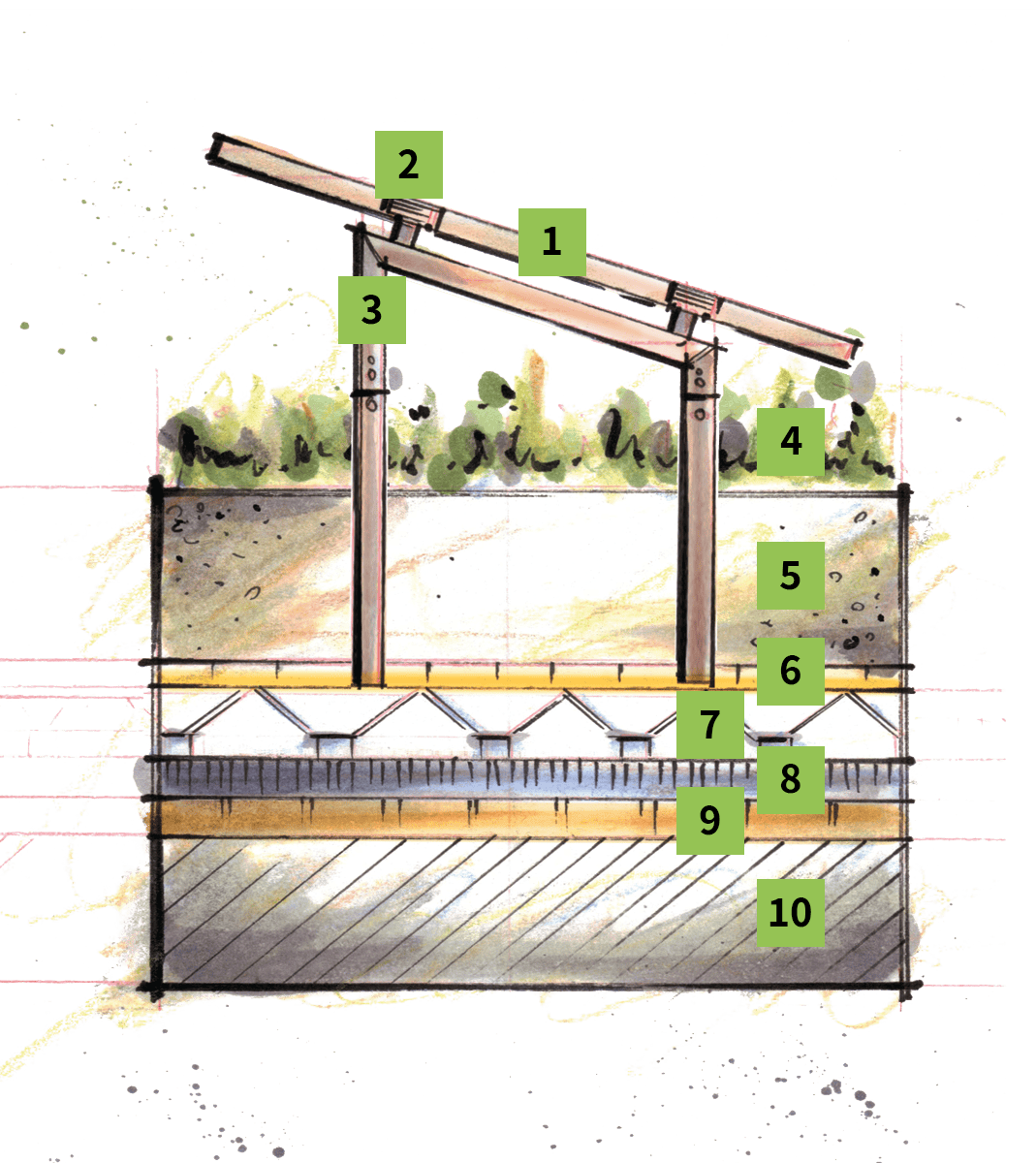 2
1
3
4
5
6
7
8
9
10