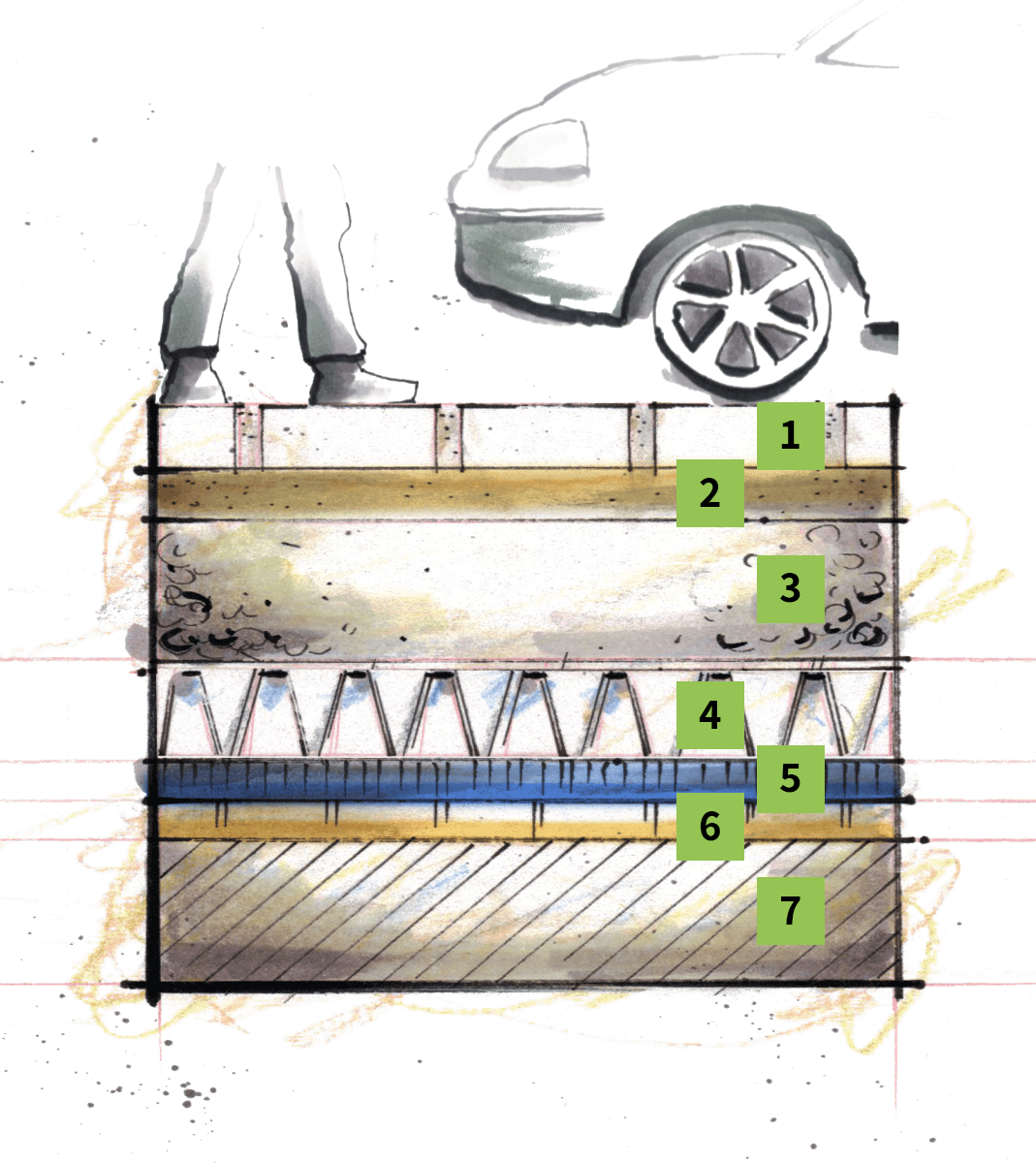 1
2
3
4
5
6
7